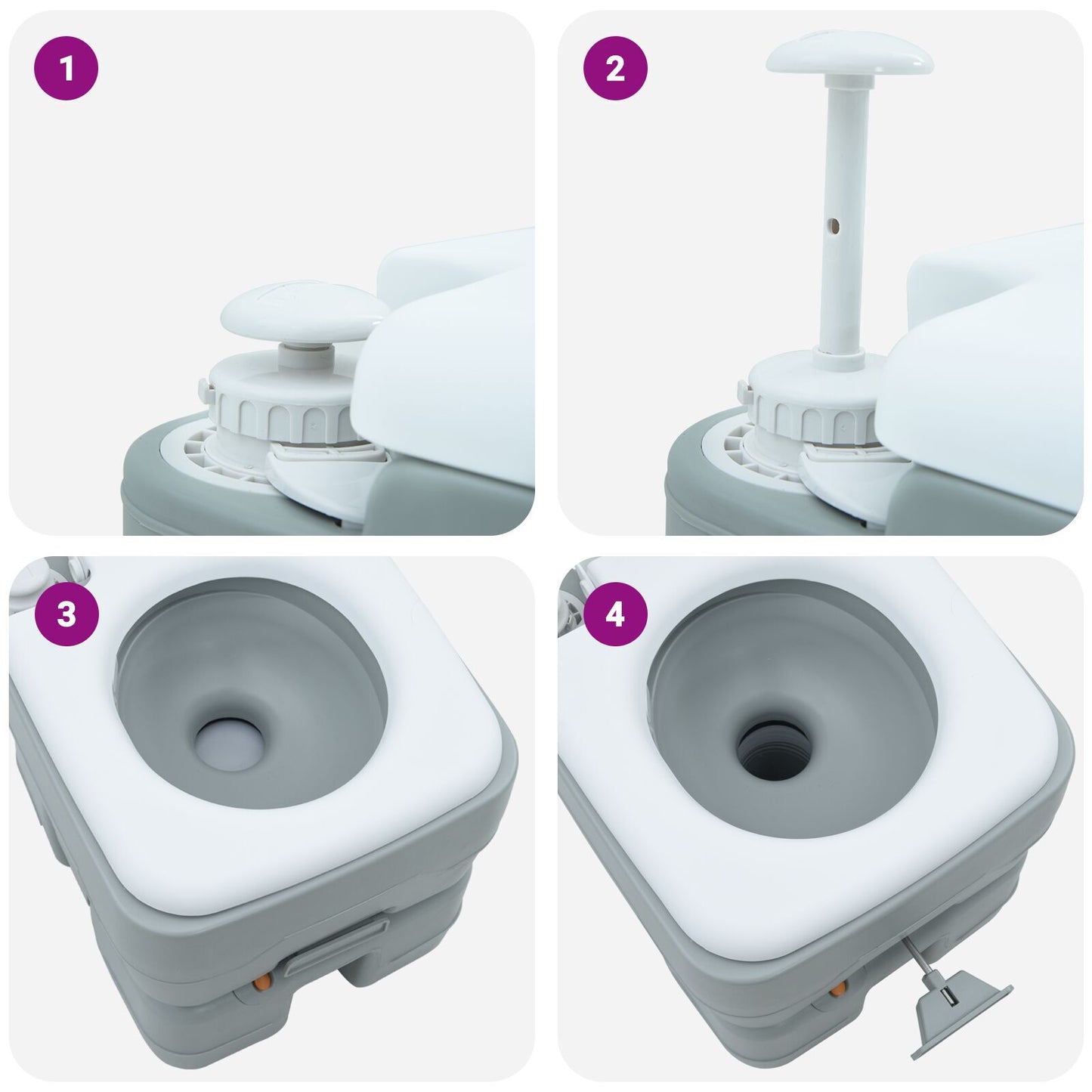 1

2

3

4