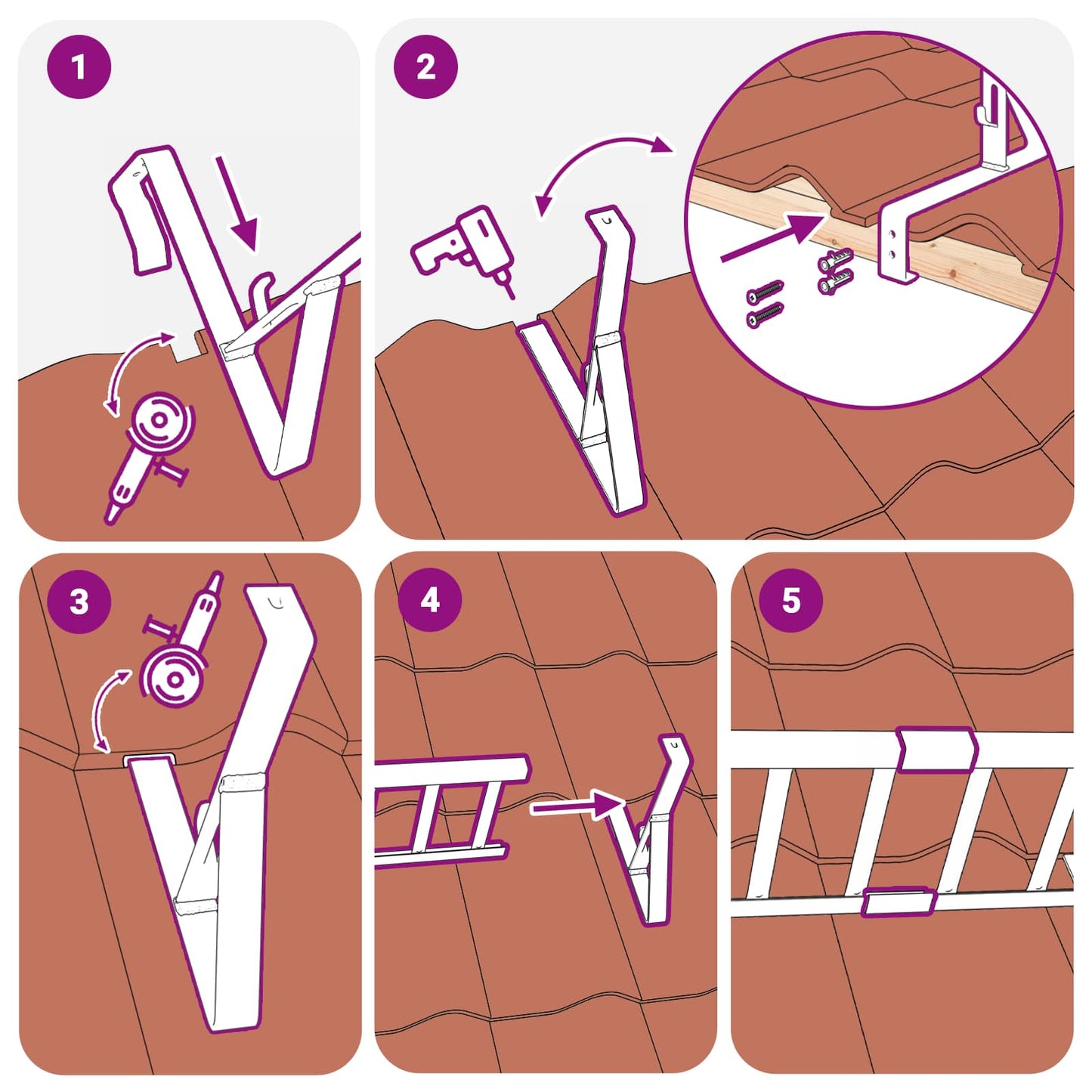 1

2

3

4

5