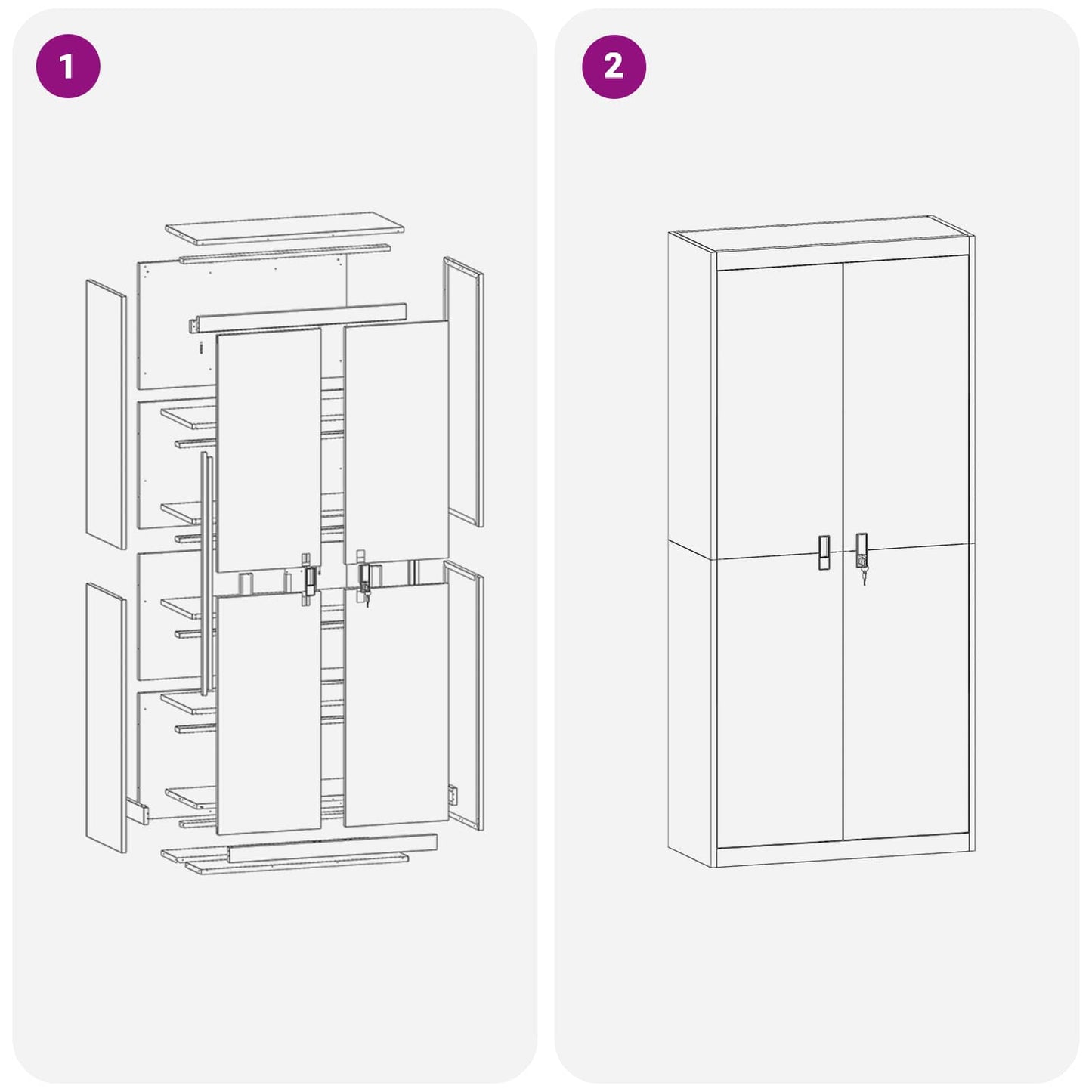 1

2