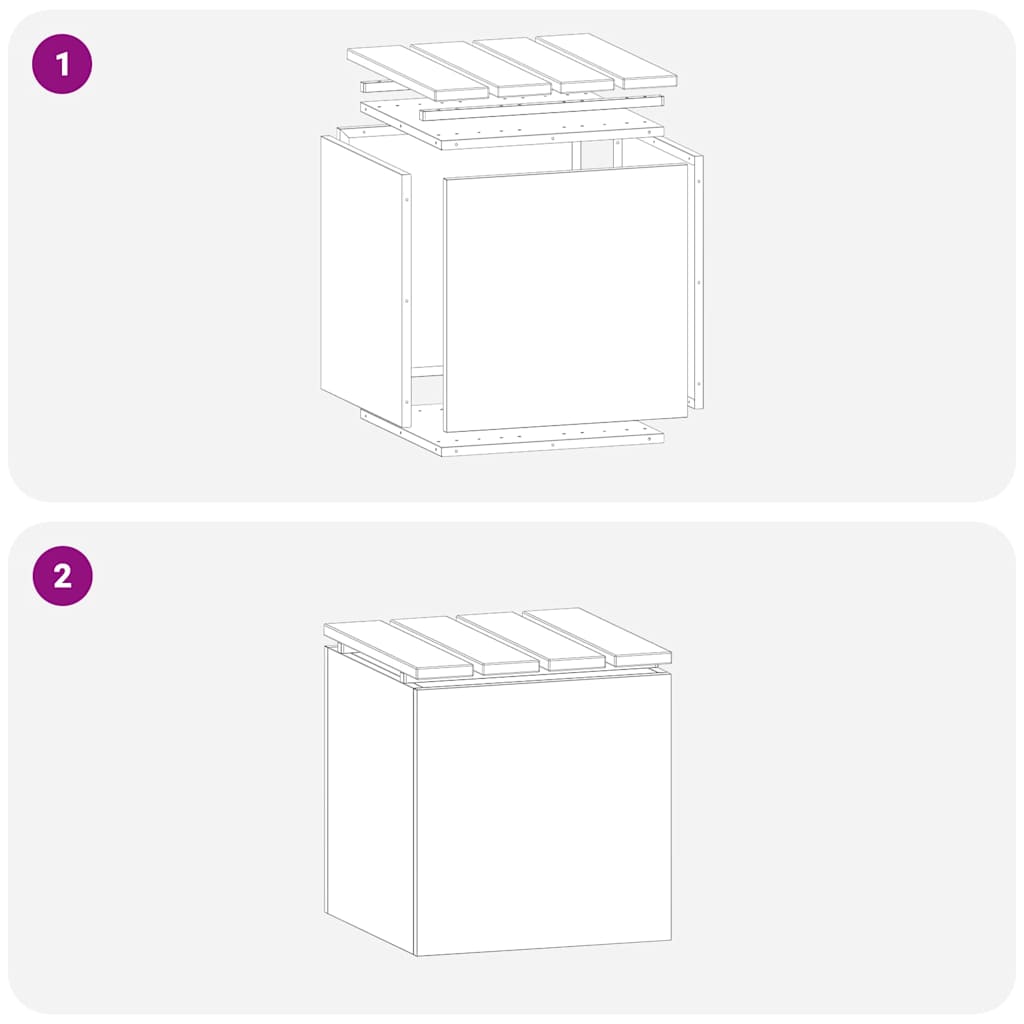 1

2