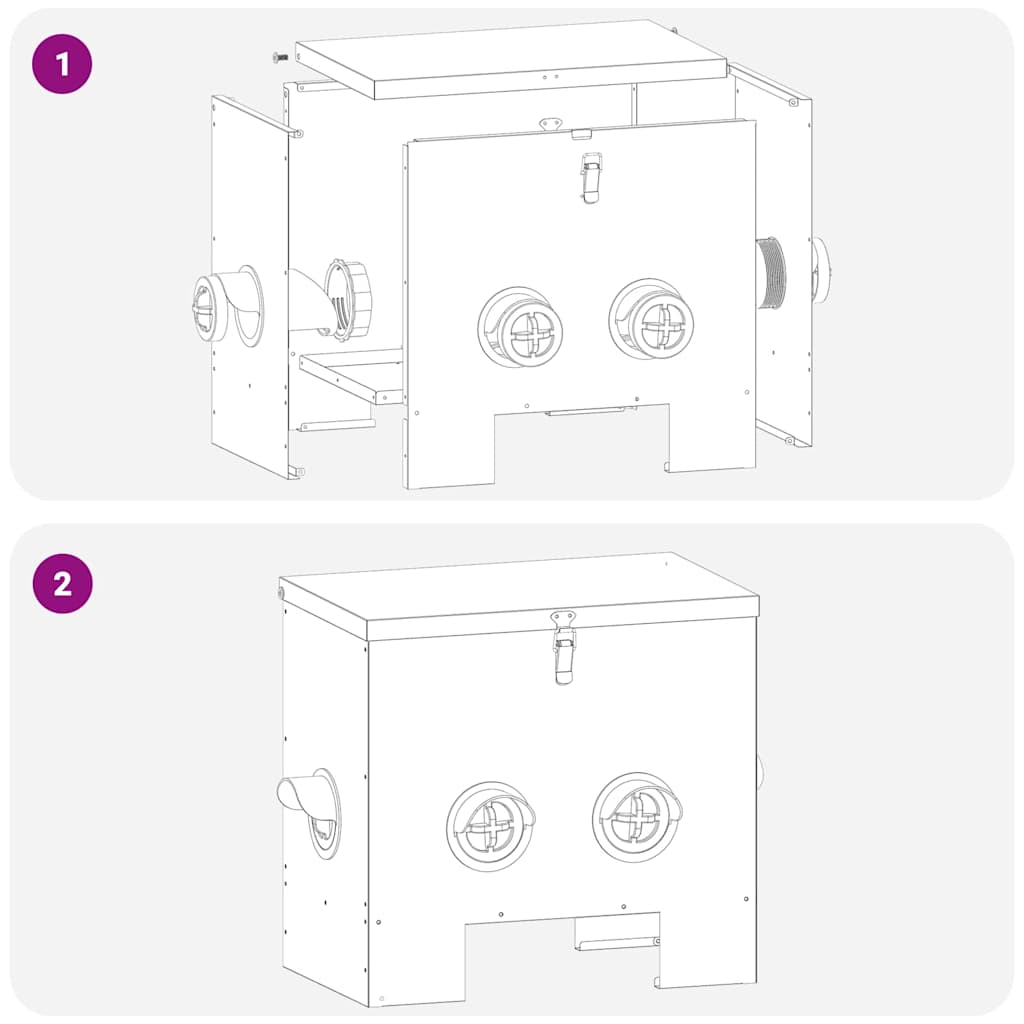 1

2