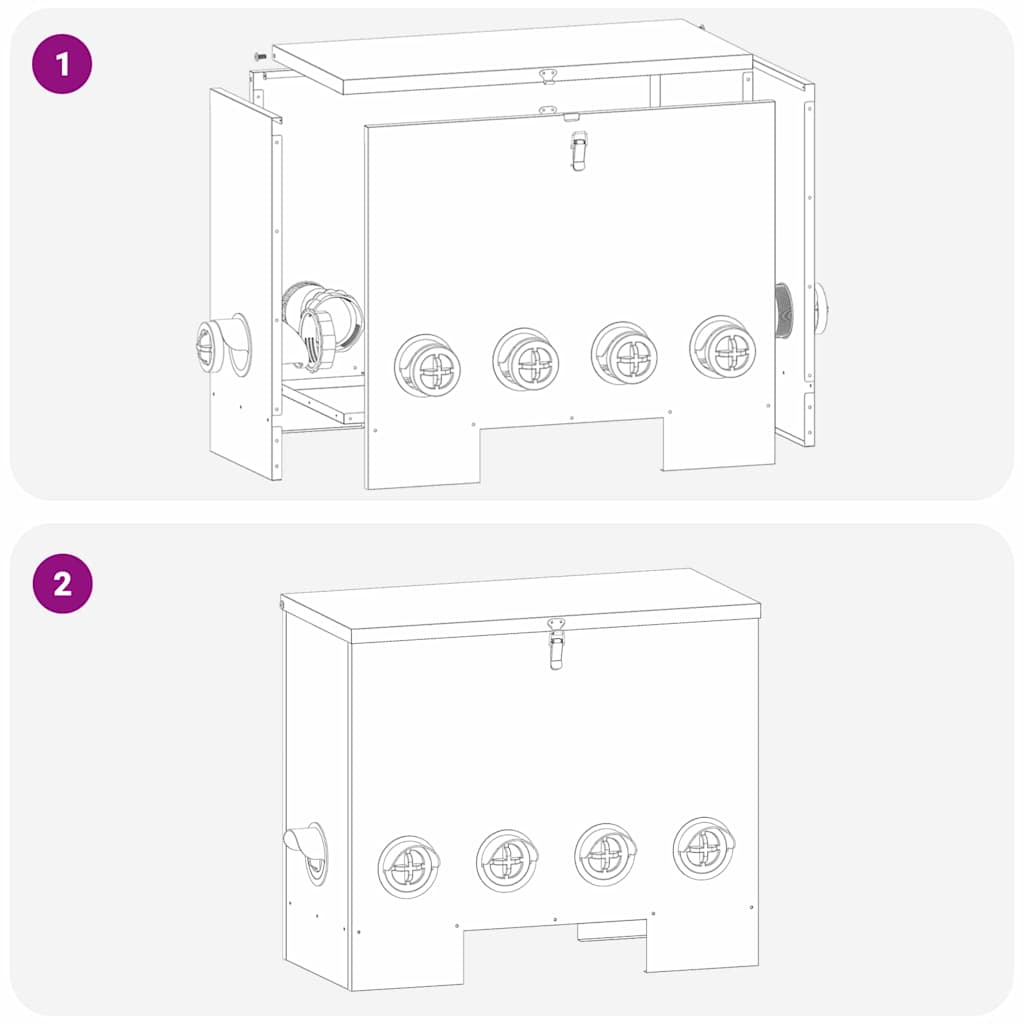 1

2