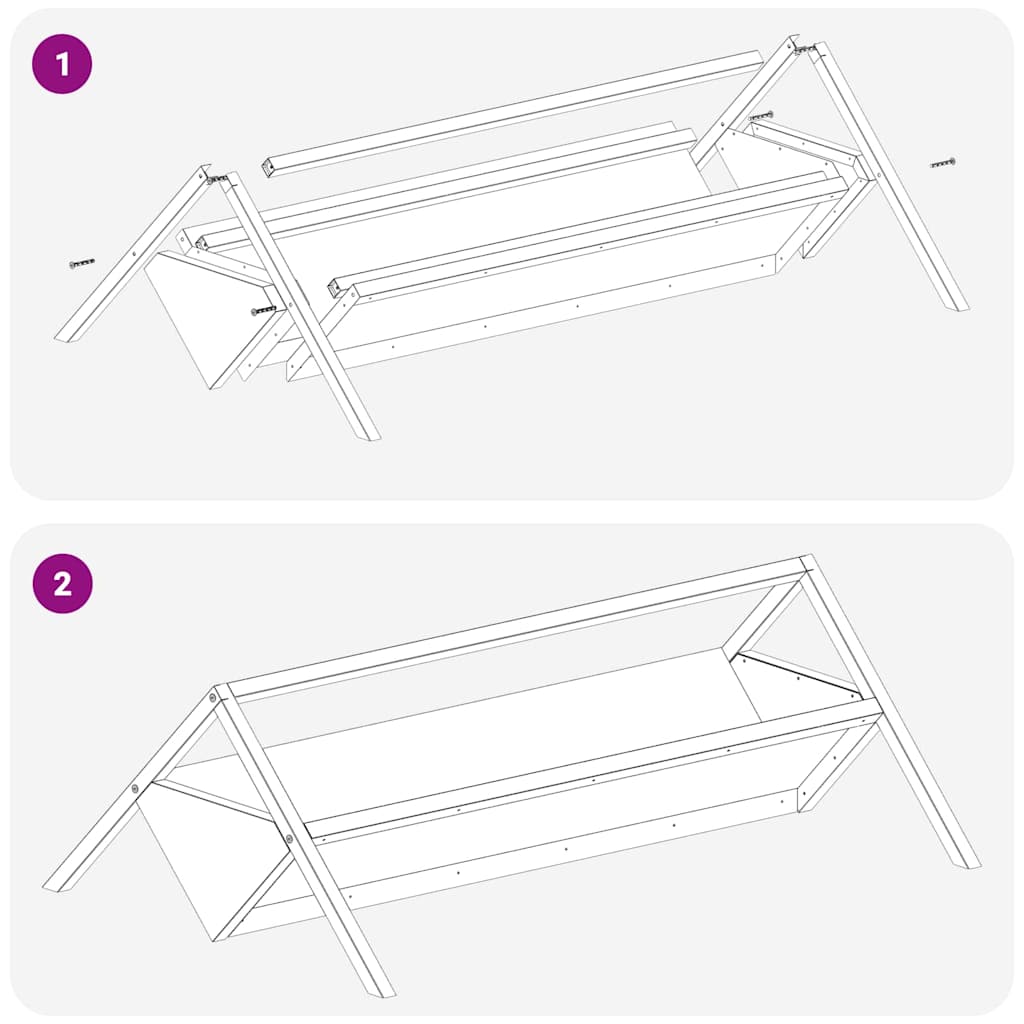 1

2