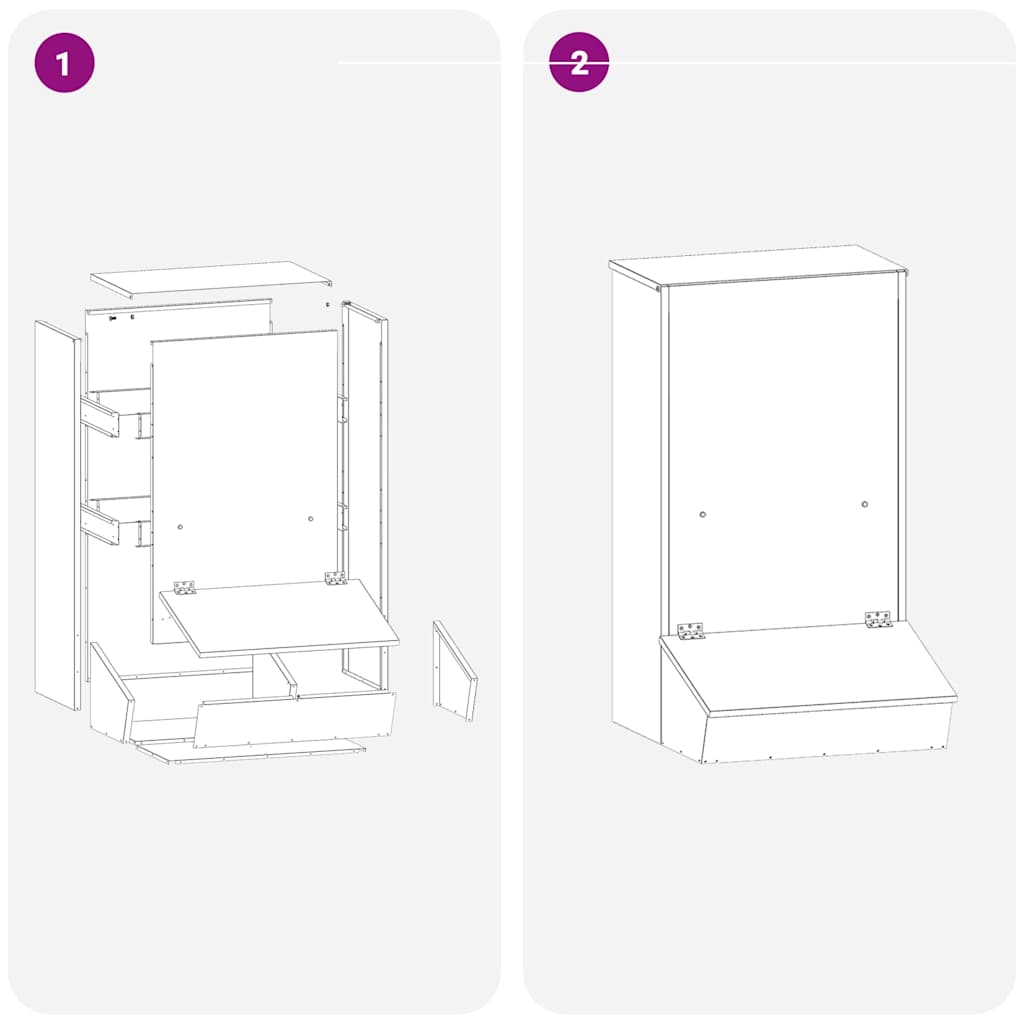 1

2