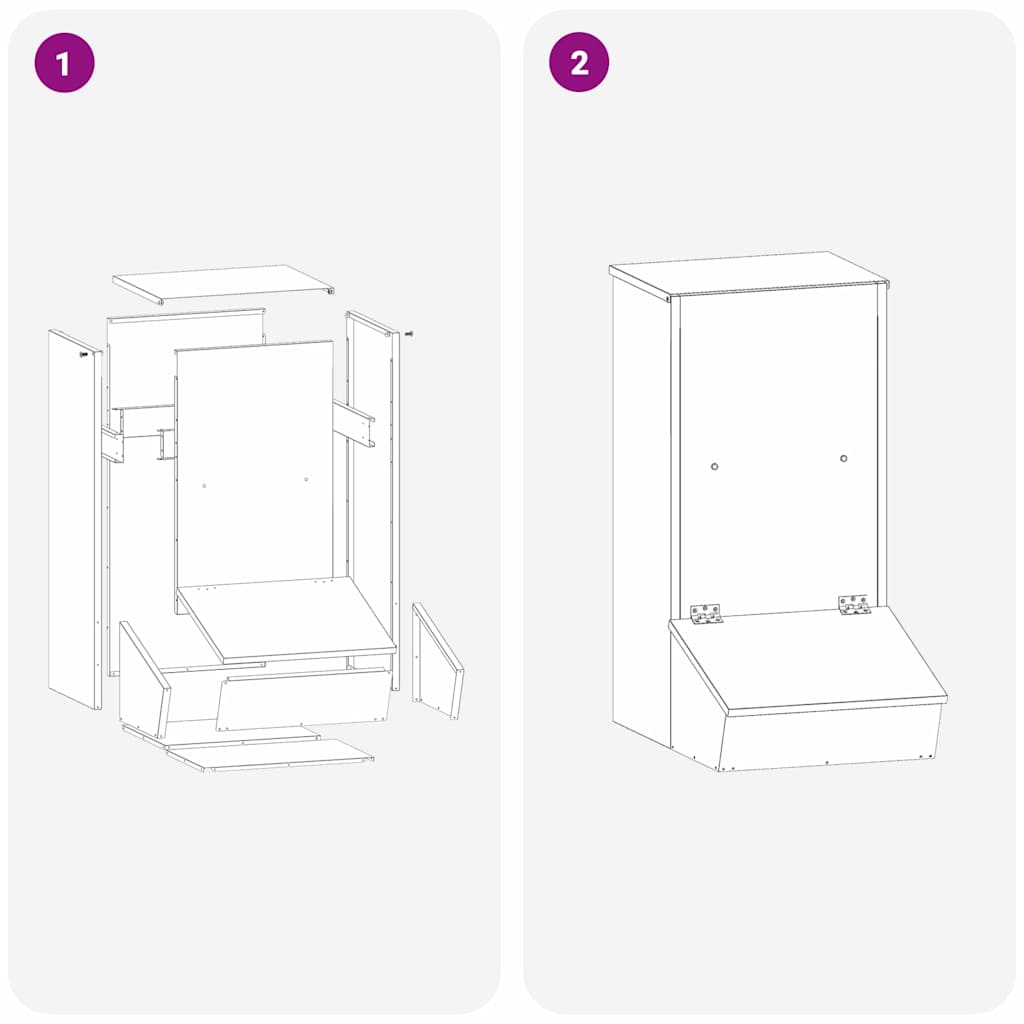 1

2