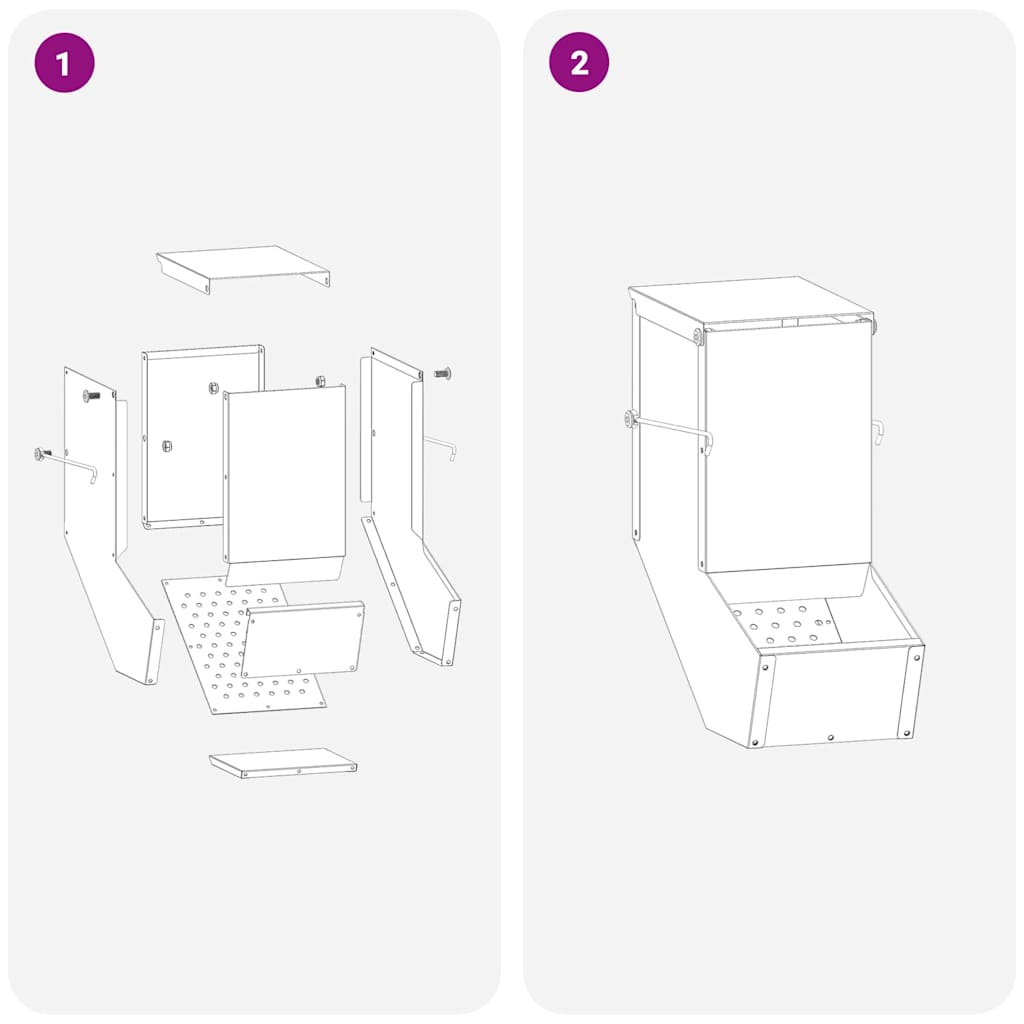 1

2