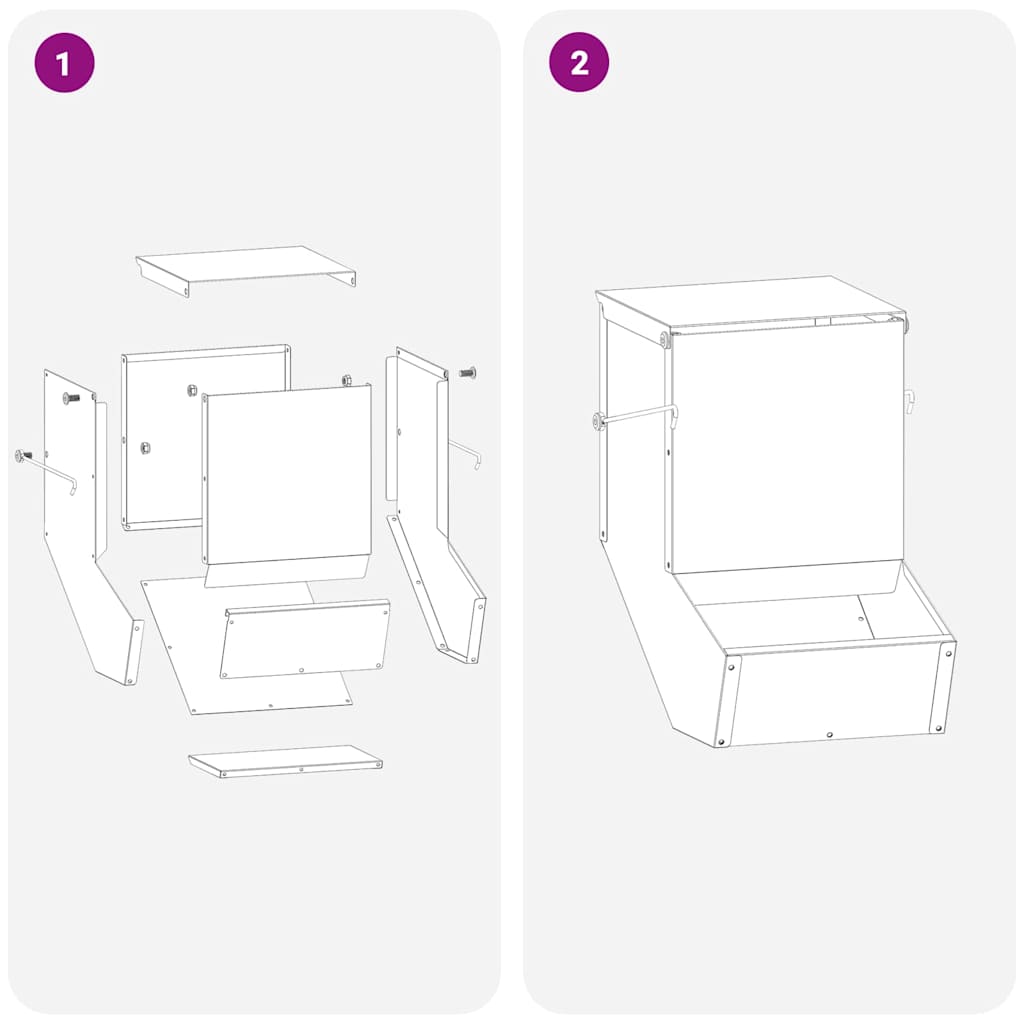 1

2