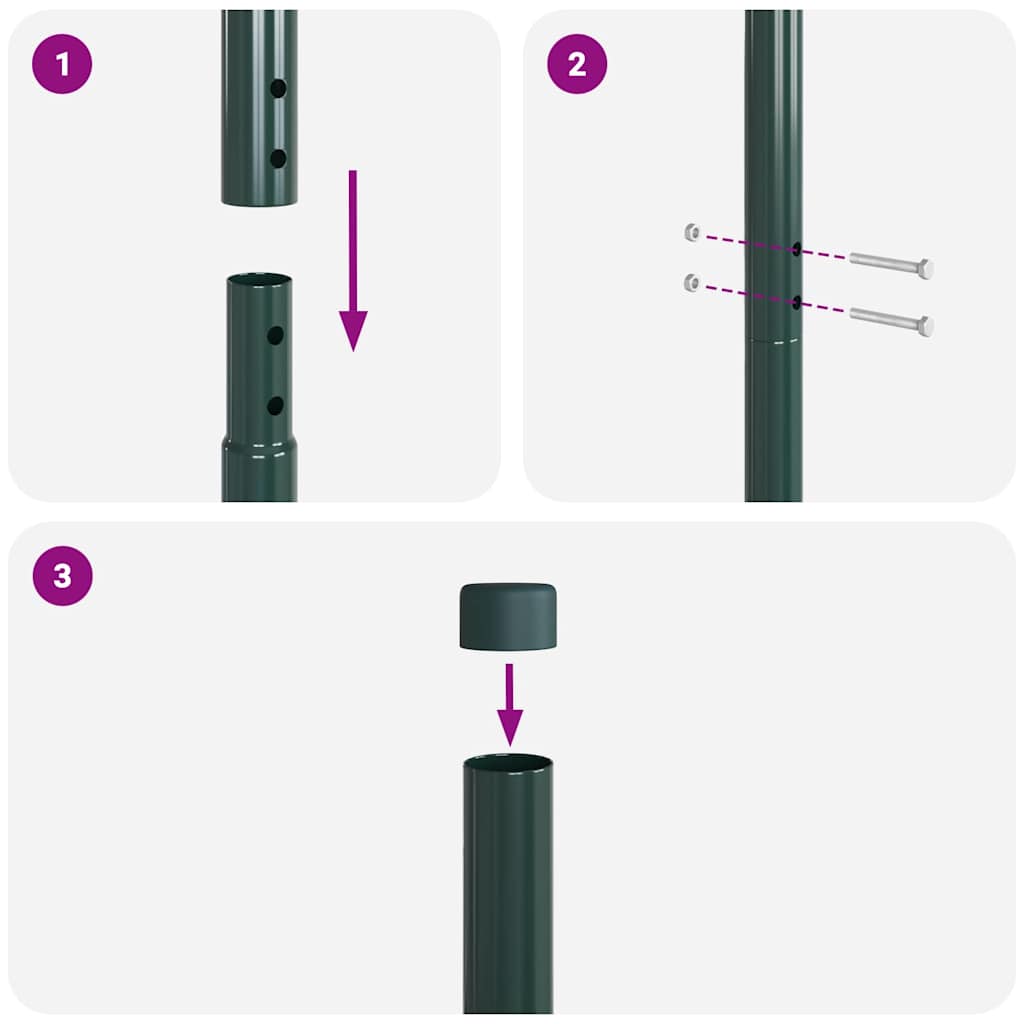 1

2

3