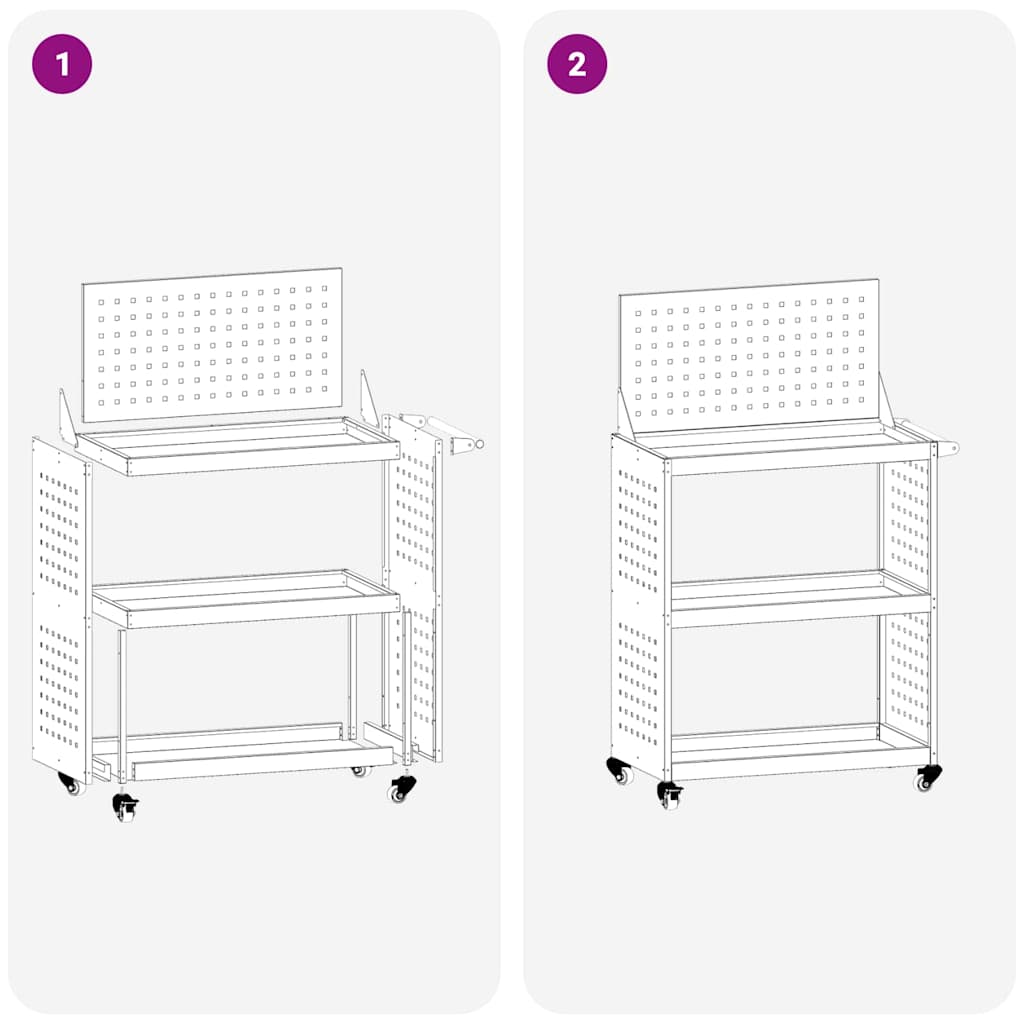 1

2