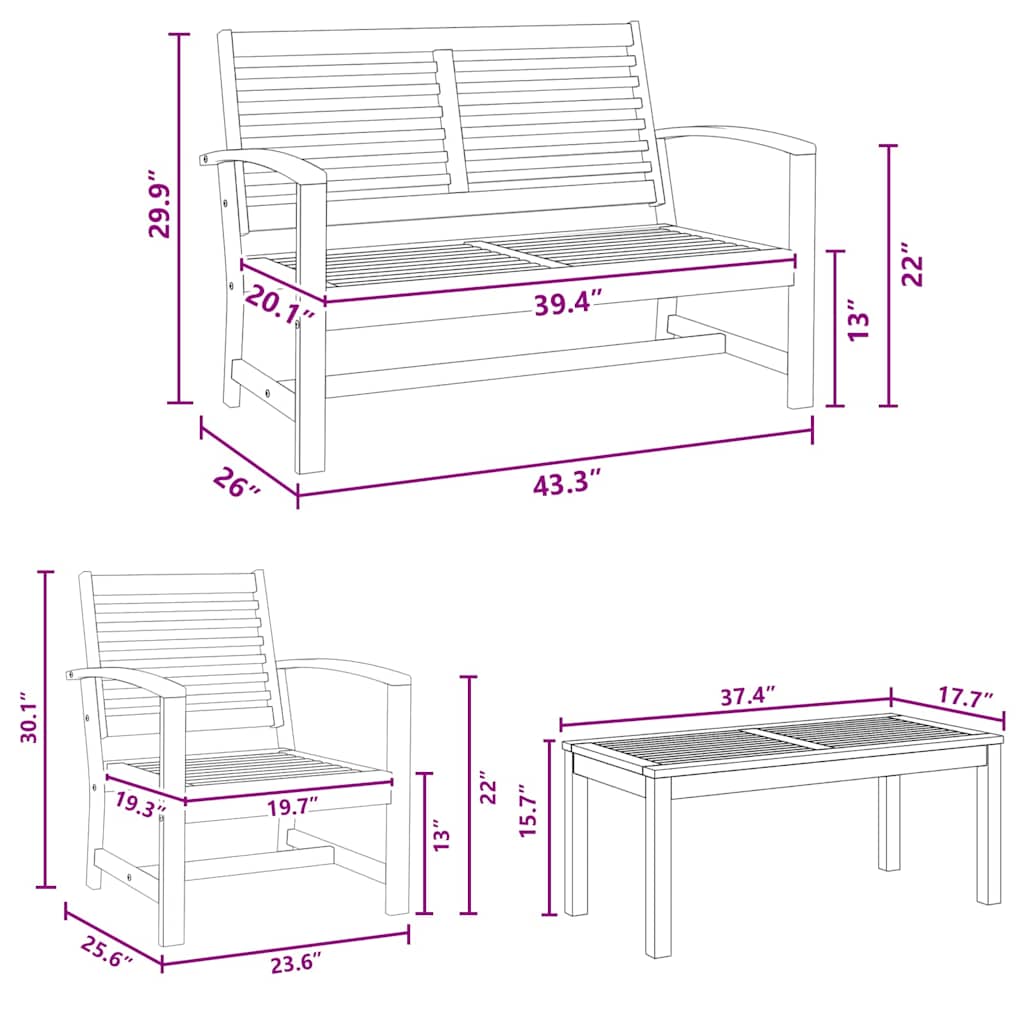 29.9″
20.1″
39.4″
13″
22″
26″
43.3″
30.1″
19.3″
19.7″
13″
22″
25.6″
23.6″
37.4″
17.7″
15.7″