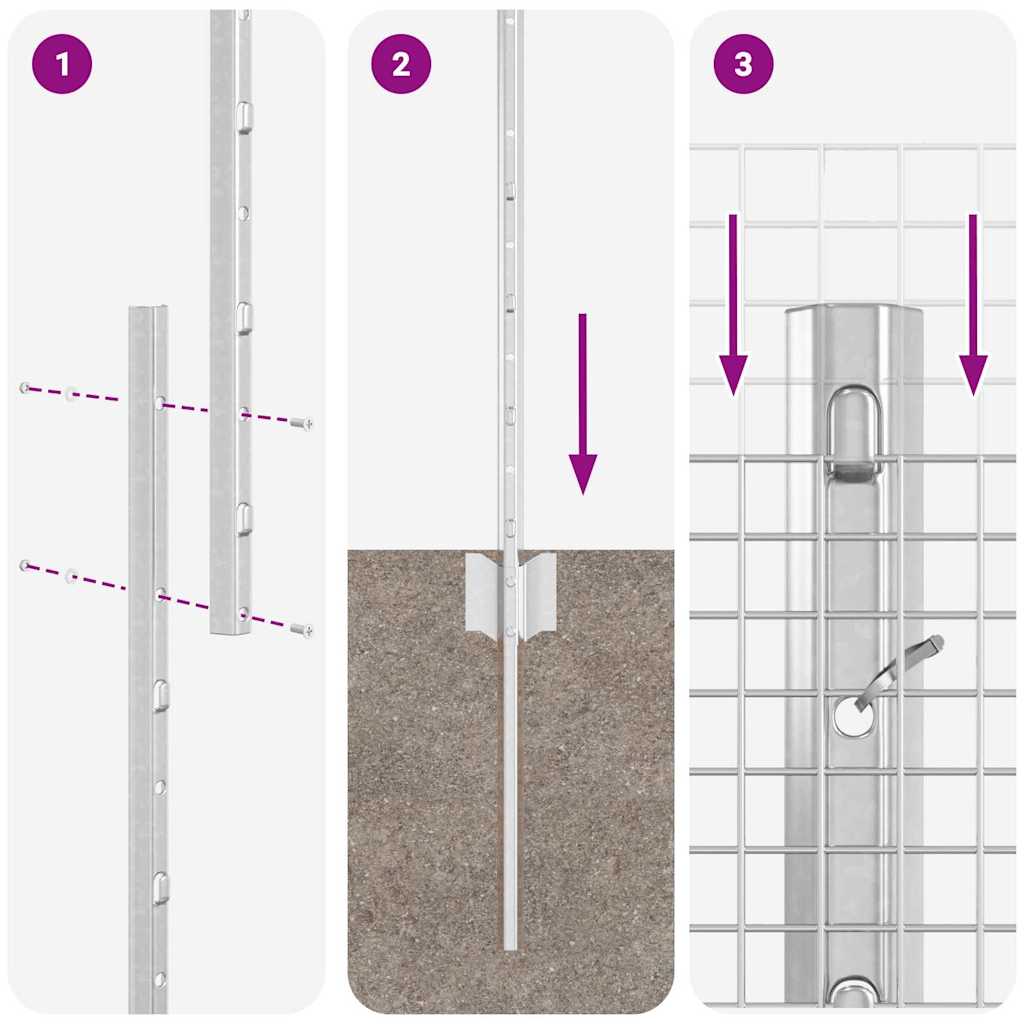 1

2

3