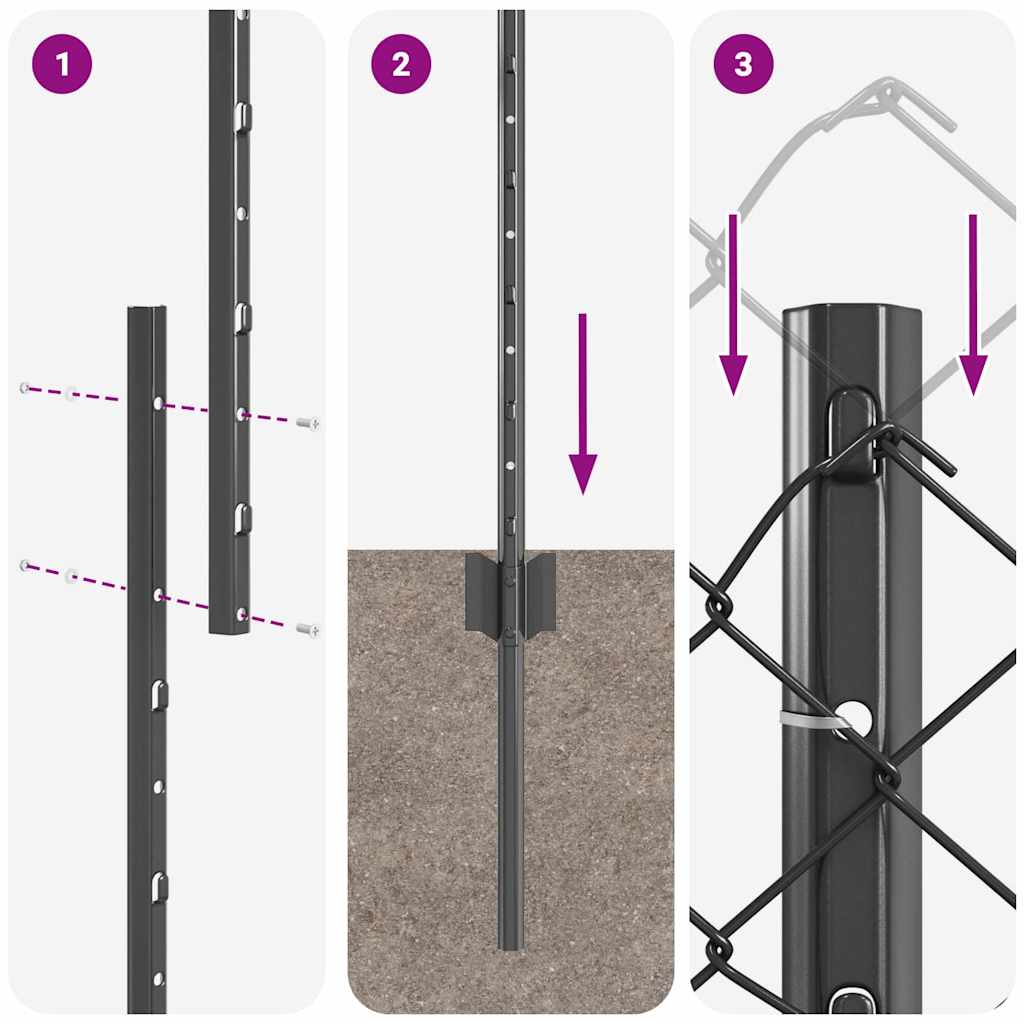 1

2

3