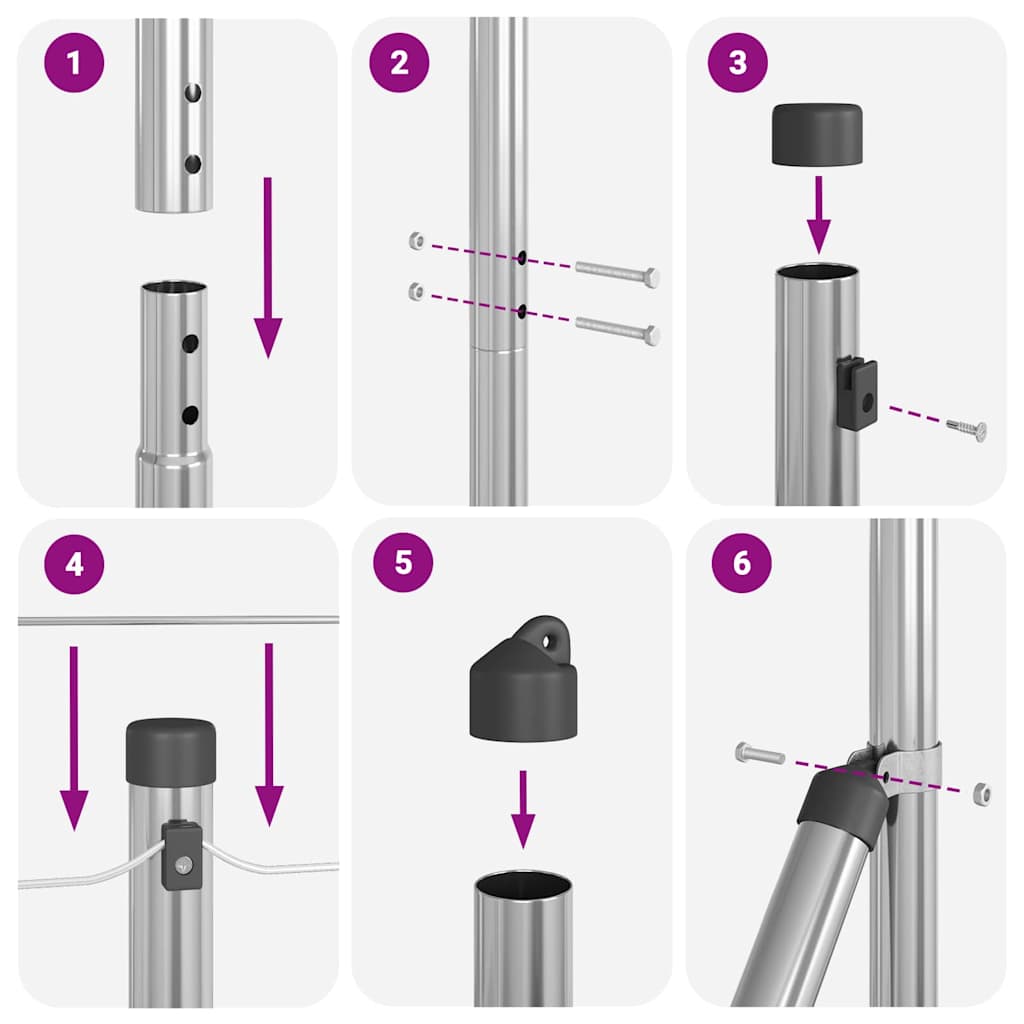 1

2

3

4

5

6