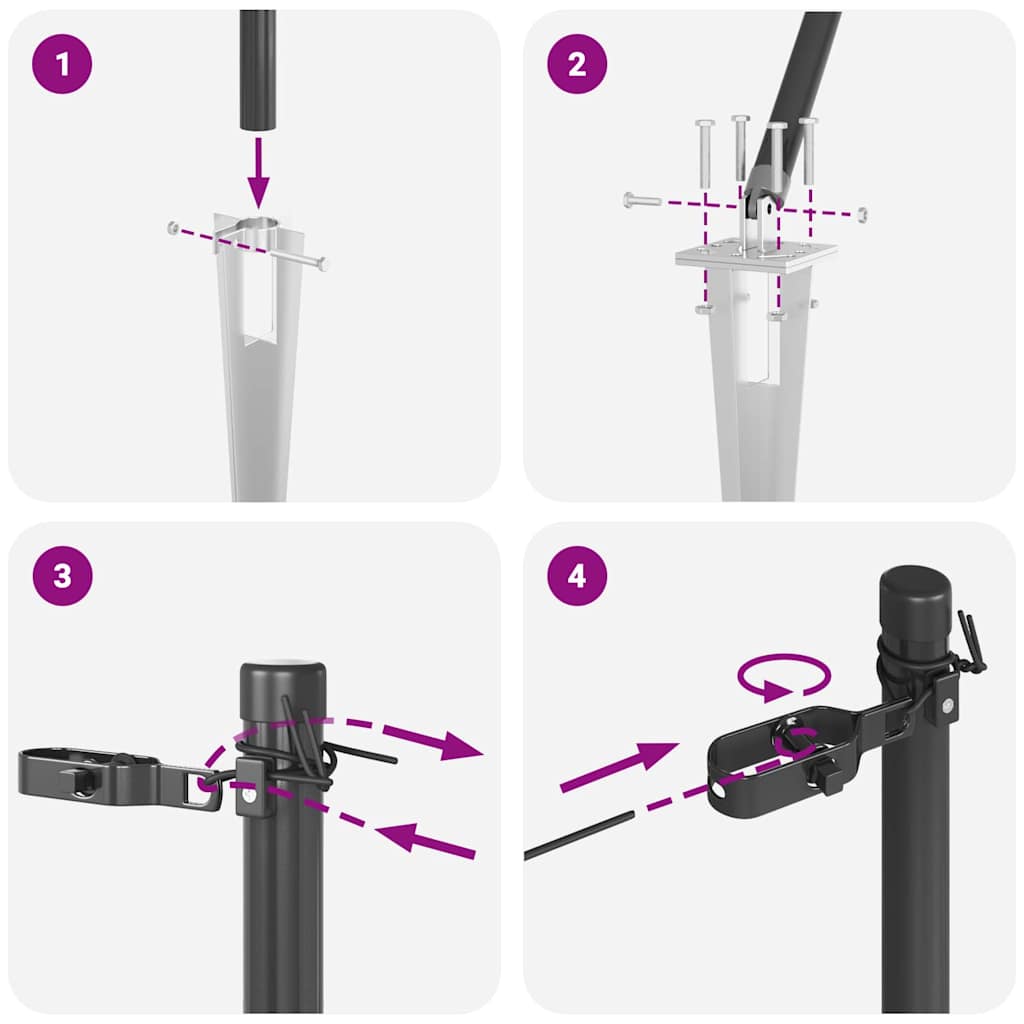 1

2

3

4