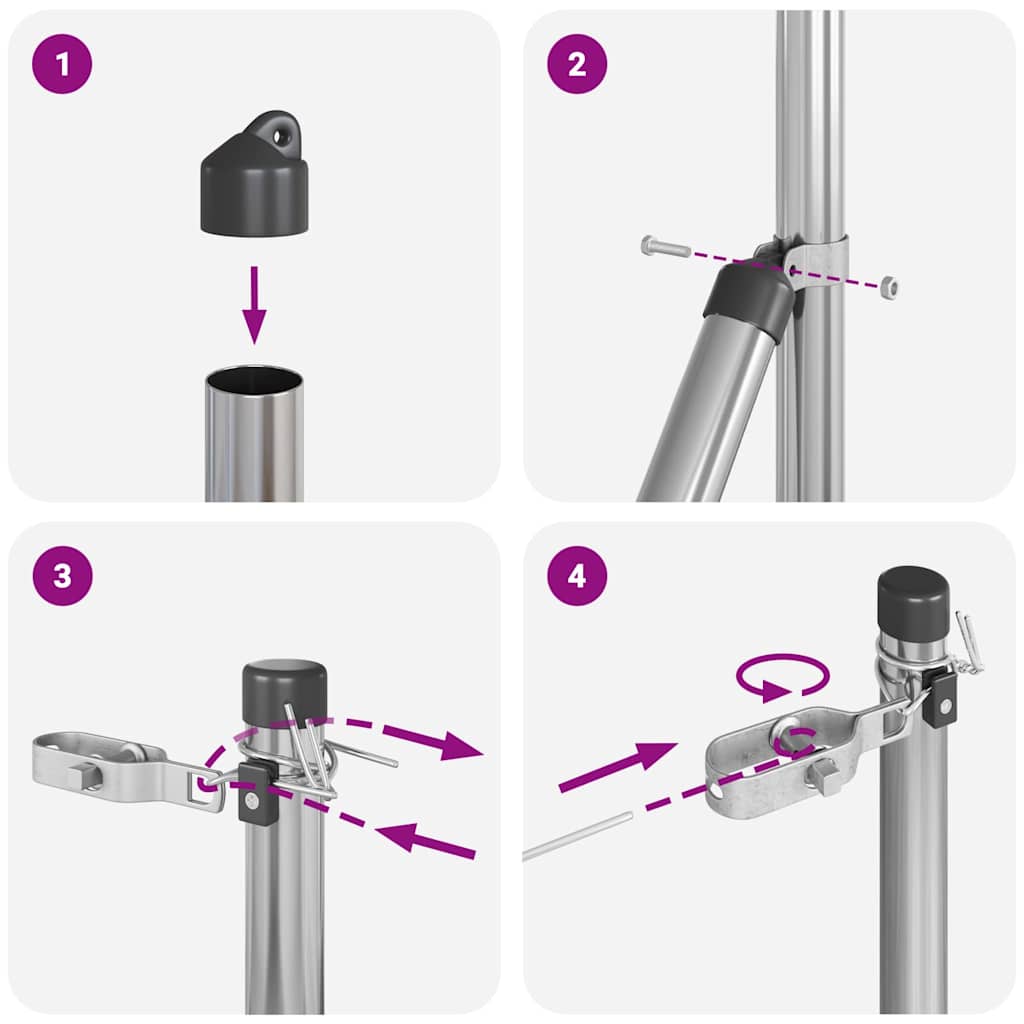 1

2

3

4