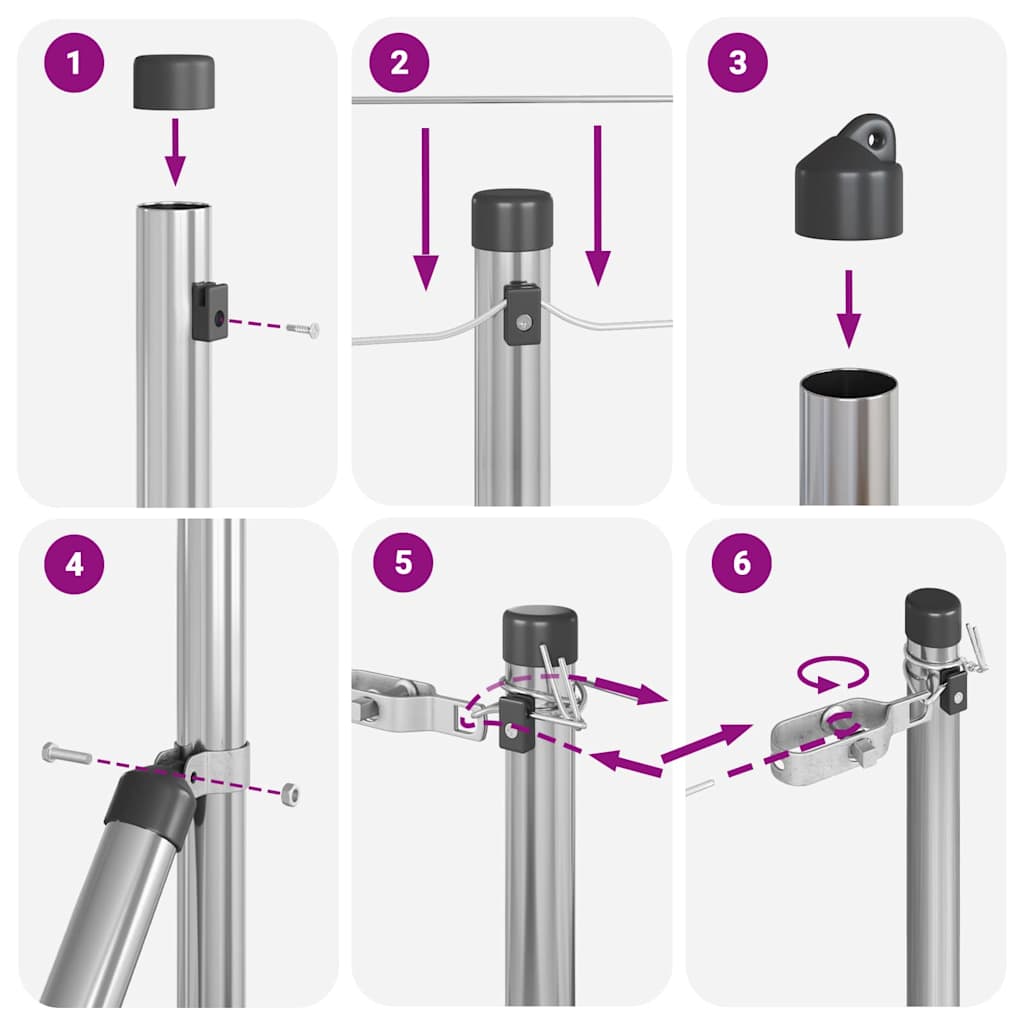 1
2
3
4
5
6