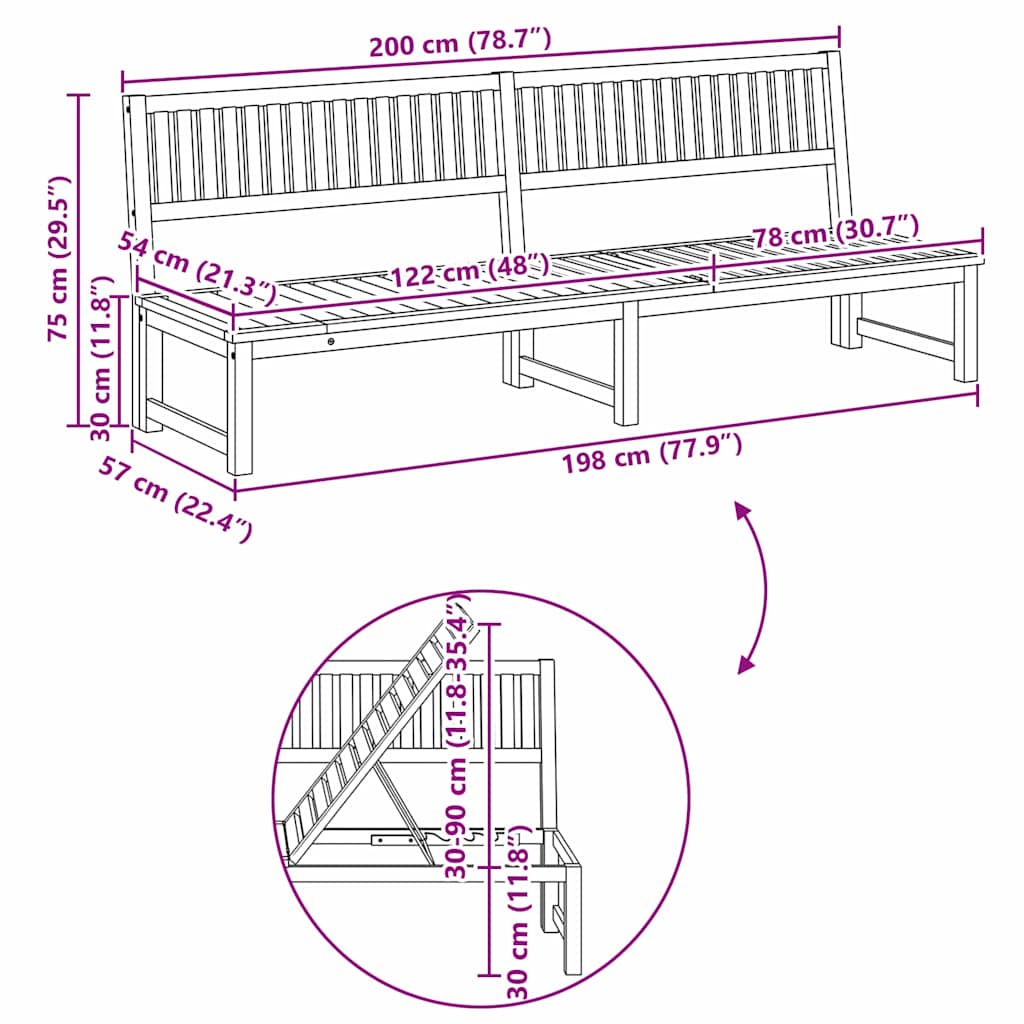 200 cm (78.7″)
75 cm (29.5″)
54 cm (21.3″)
122 cm (48″)
78 cm (30.7″)
30 cm (11.8″)
57 cm (22.4″)
198 cm (77.9″)
30-90 cm (11.8-35.4″)
30 cm (11.8″)