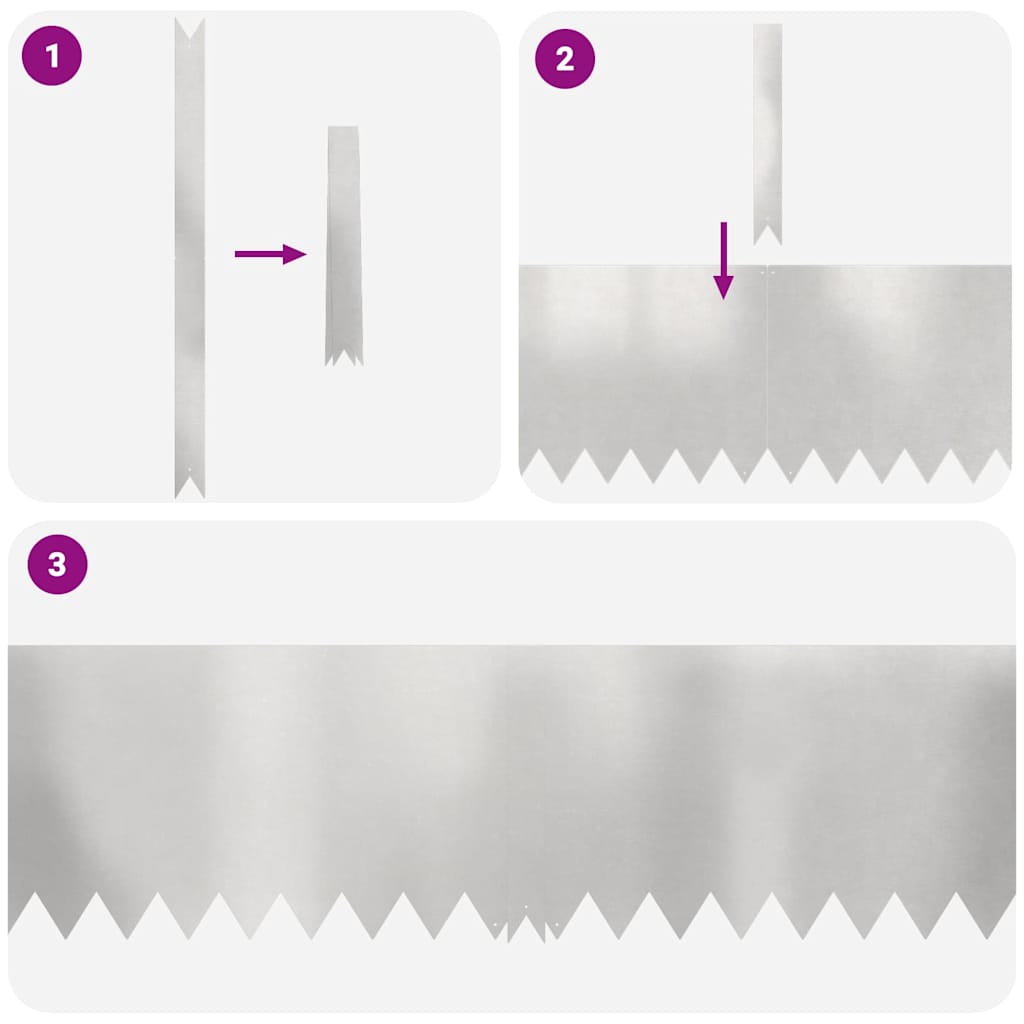 1

2

3