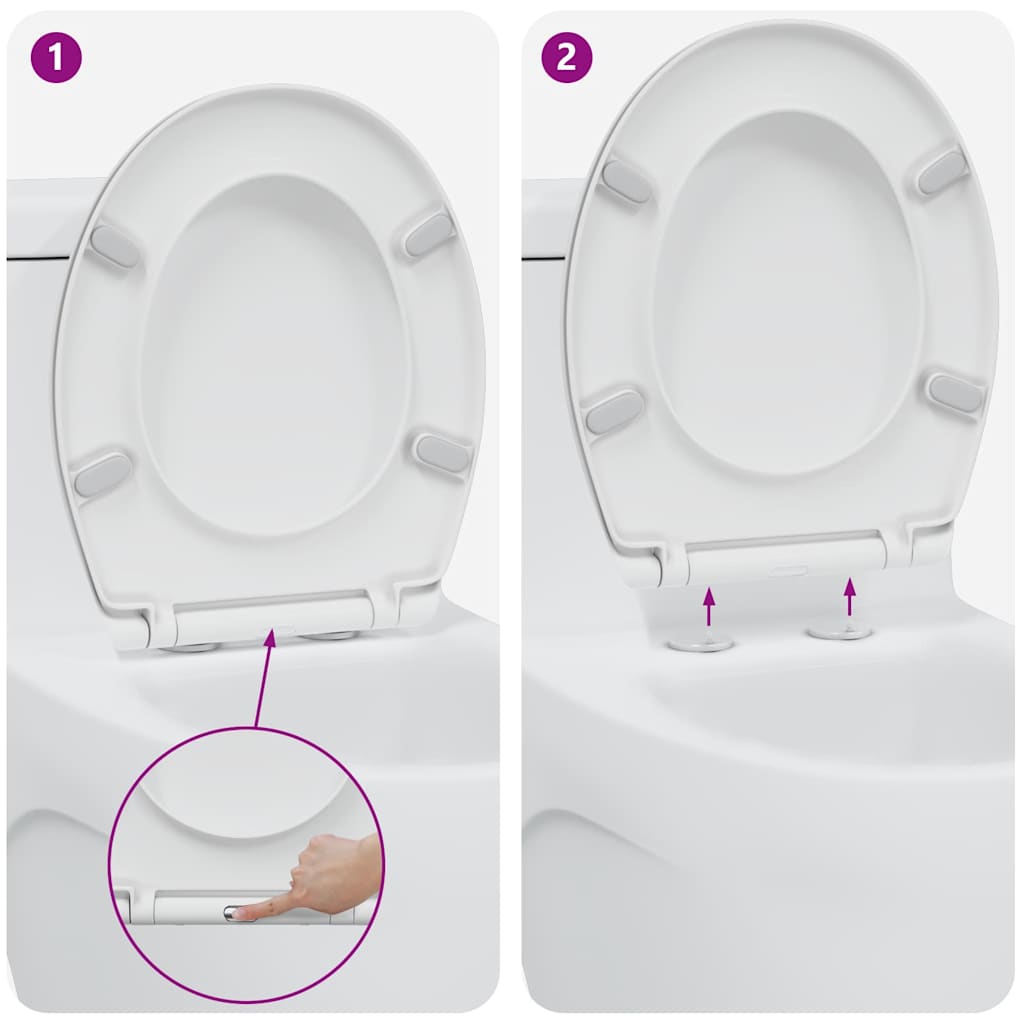 1

2