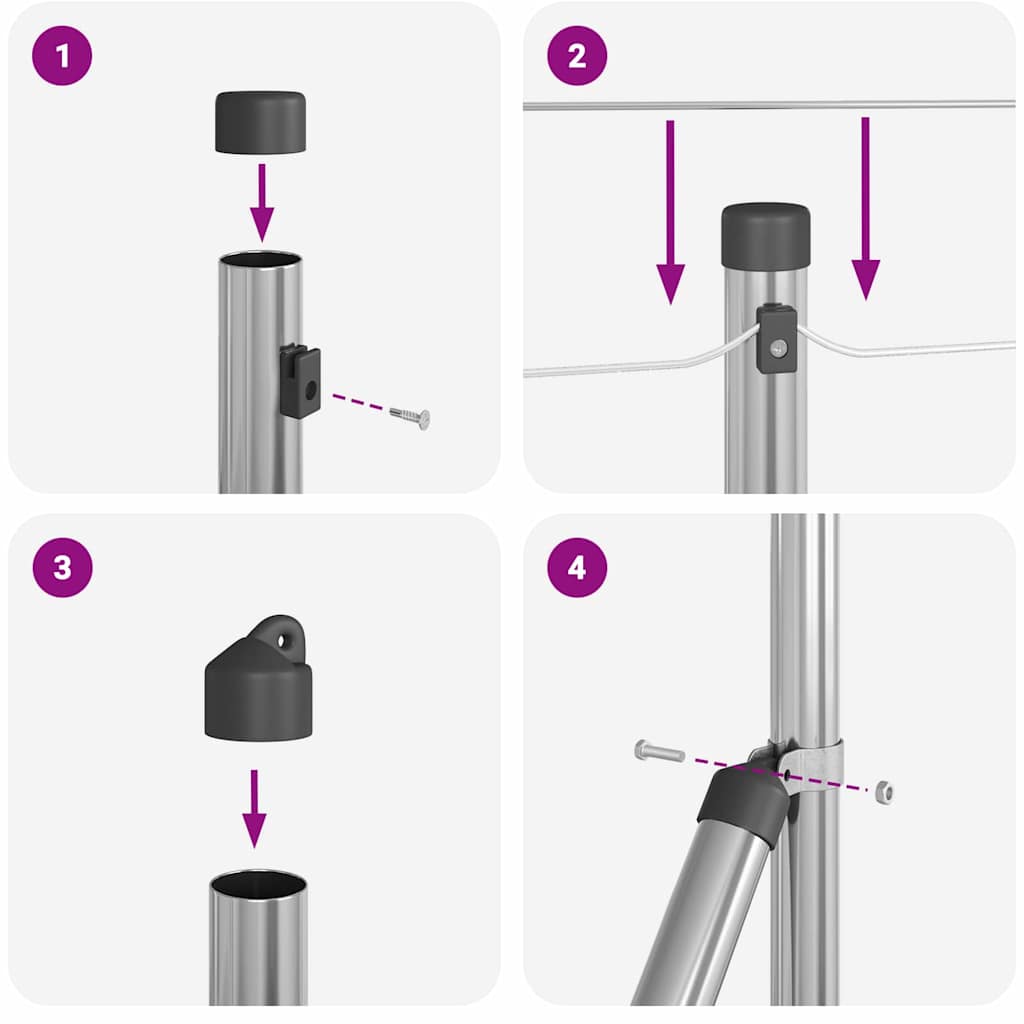 1

2

3

4