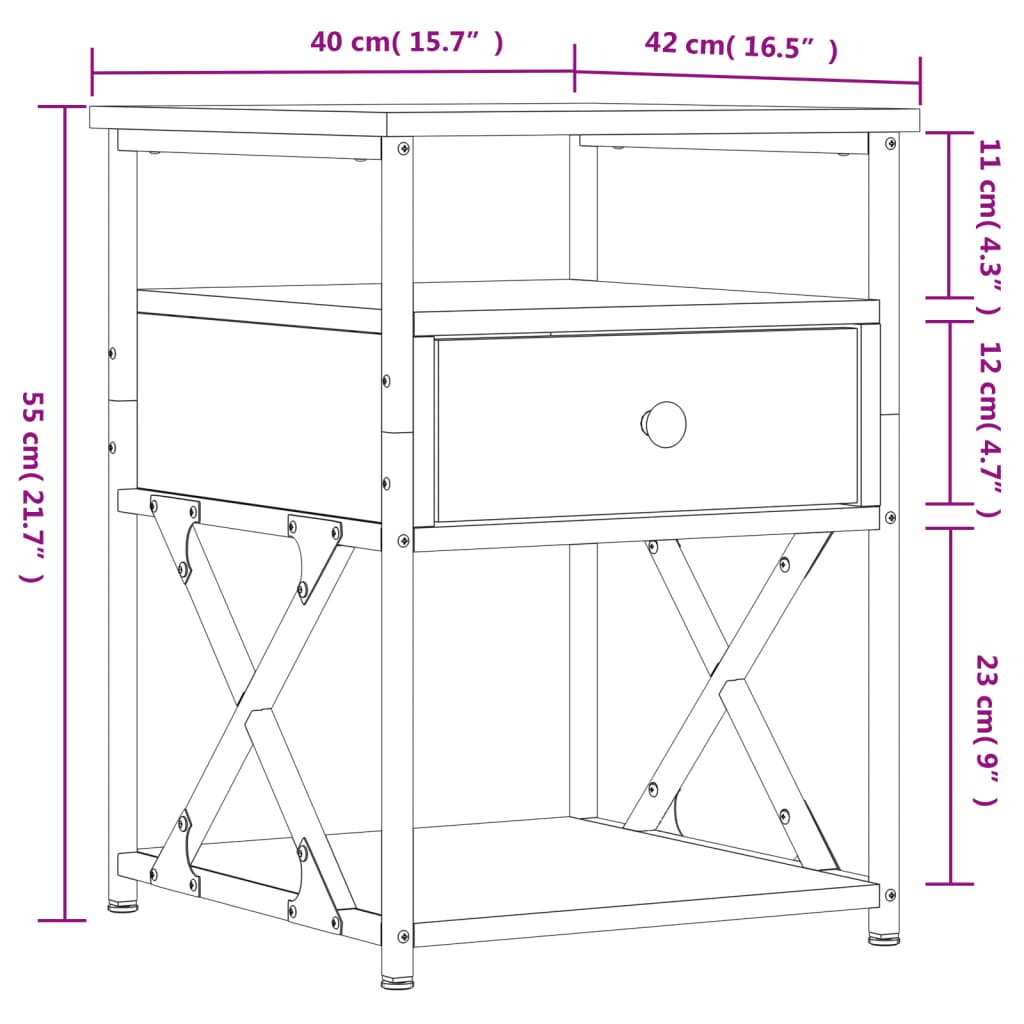 40 cm( 15.7” )
42 cm( 16.5” )
55 cm( 21.7” )
11 cm( 4.3” )
12 cm( 4.7” )
23 cm( 9” )