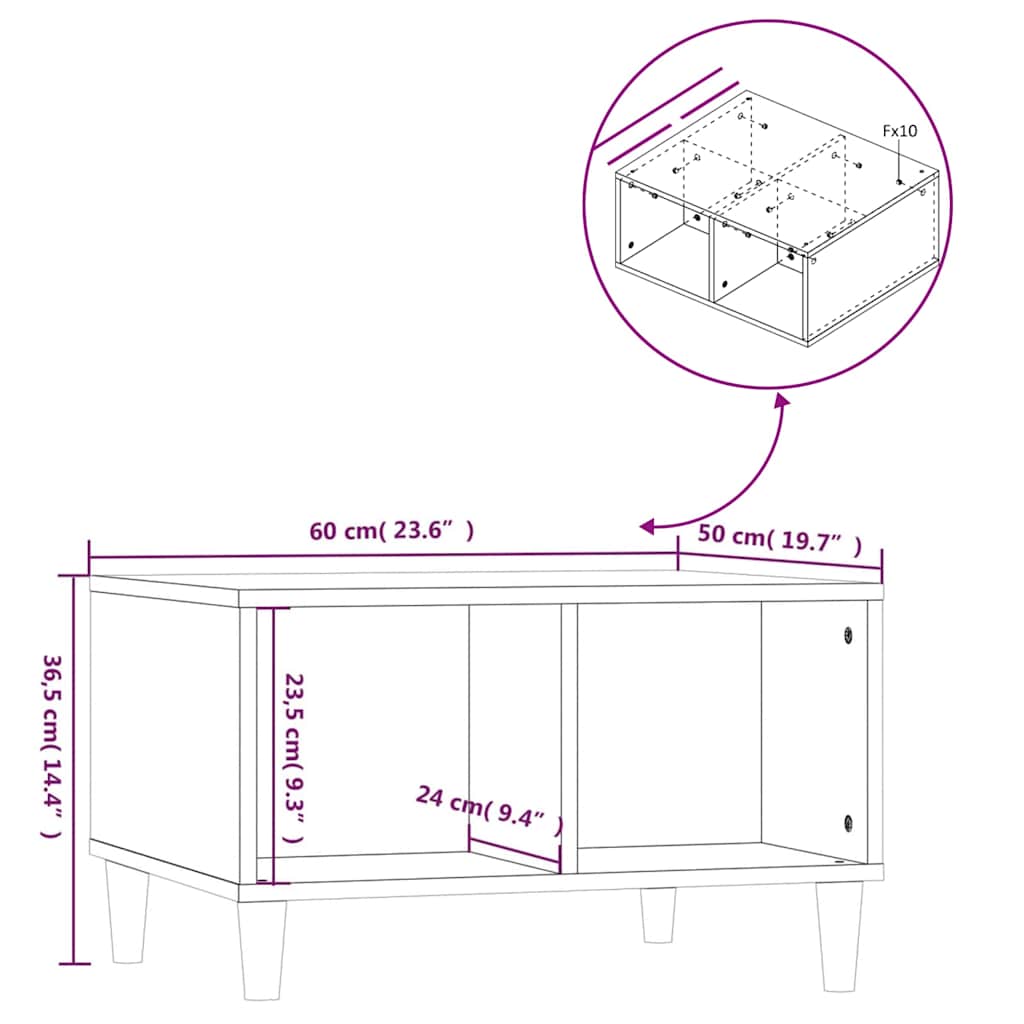 Fx10

60 cm( 23.6” )

50 cm( 19.7” )

36,5 cm( 14.4” )

23,5 cm( 9.3” )

24 cm( 9.4” )