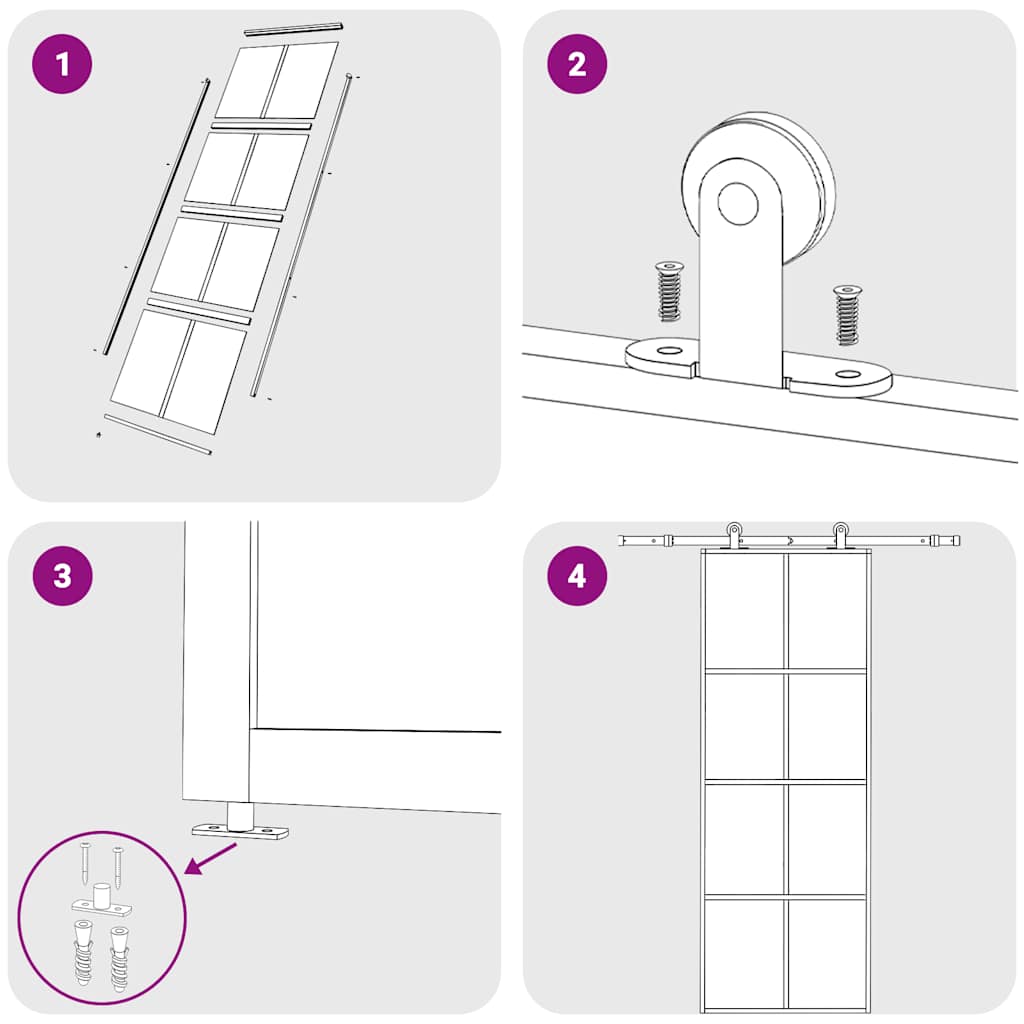 1

2

3

4